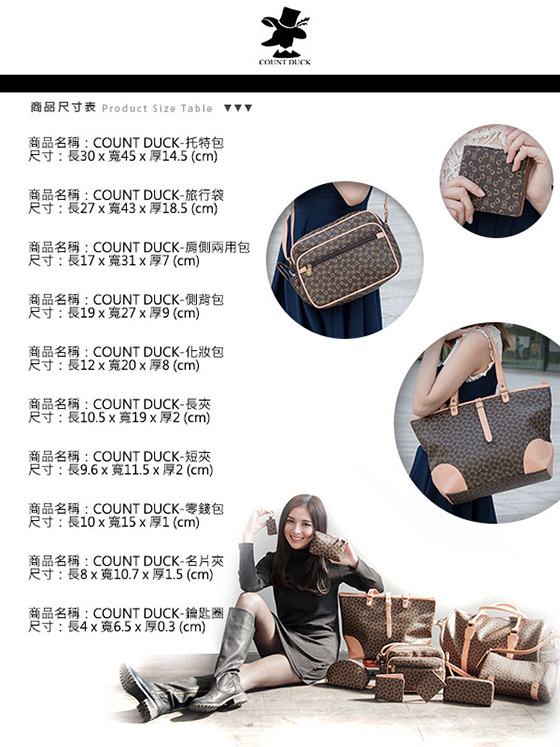 COUNT DUCK

商品尺寸表 Product Size Table ▼▼▼

商品名稱：COUNT DUCK-托特包
尺寸：長30 x 寬45 x 厚14.5 (cm)

商品名稱：COUNT DUCK-旅行袋
尺寸：長27 x 寬43 x 厚18.5 (cm)

商品名稱：COUNT DUCK-肩側兩用包
尺寸：長17 x 寬31 x 厚7 (cm)

商品名稱：COUNT DUCK-側背包
尺寸：長19 x 寬27 x 厚9 (cm)

商品名稱：COUNT DUCK-化妝包
尺寸：長12 x 寬20 x 厚8 (cm)

商品名稱：COUNT DUCK-長夾
尺寸：長10.5 x 寬19 x 厚2 (cm)

商品名稱：COUNT DUCK-短夾
尺寸：長9.6 x 寬11.5 x 厚2 (cm)

商品名稱：COUNT DUCK-零錢包
尺寸：長10 x 寬15 x 厚1 (cm)

商品名稱：COUNT DUCK-名片夾
尺寸：長8 x 寬10.7 x 厚1.5 (cm)

商品名稱：COUNT DUCK-鑰匙圈
尺寸：長4 x 寬6.5 x 厚0.3 (cm)